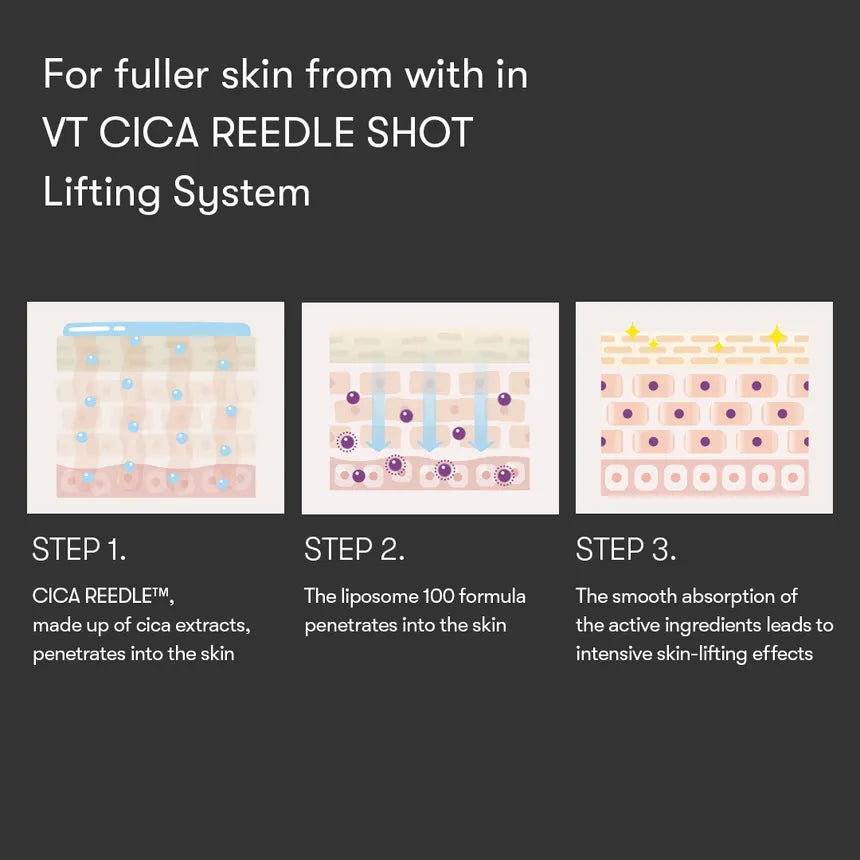 For fuller skin from with in
VT CICA REEDLE SHOT
Lifting System

STEP 1.

CICA REEDLE™, made up of cica extracts, penetrates into the skin

STEP 2.

The liposome 100 formula penetrates into the skin

STEP 3.

The smooth absorption of the active ingredients leads to intensive skin-lifting effects