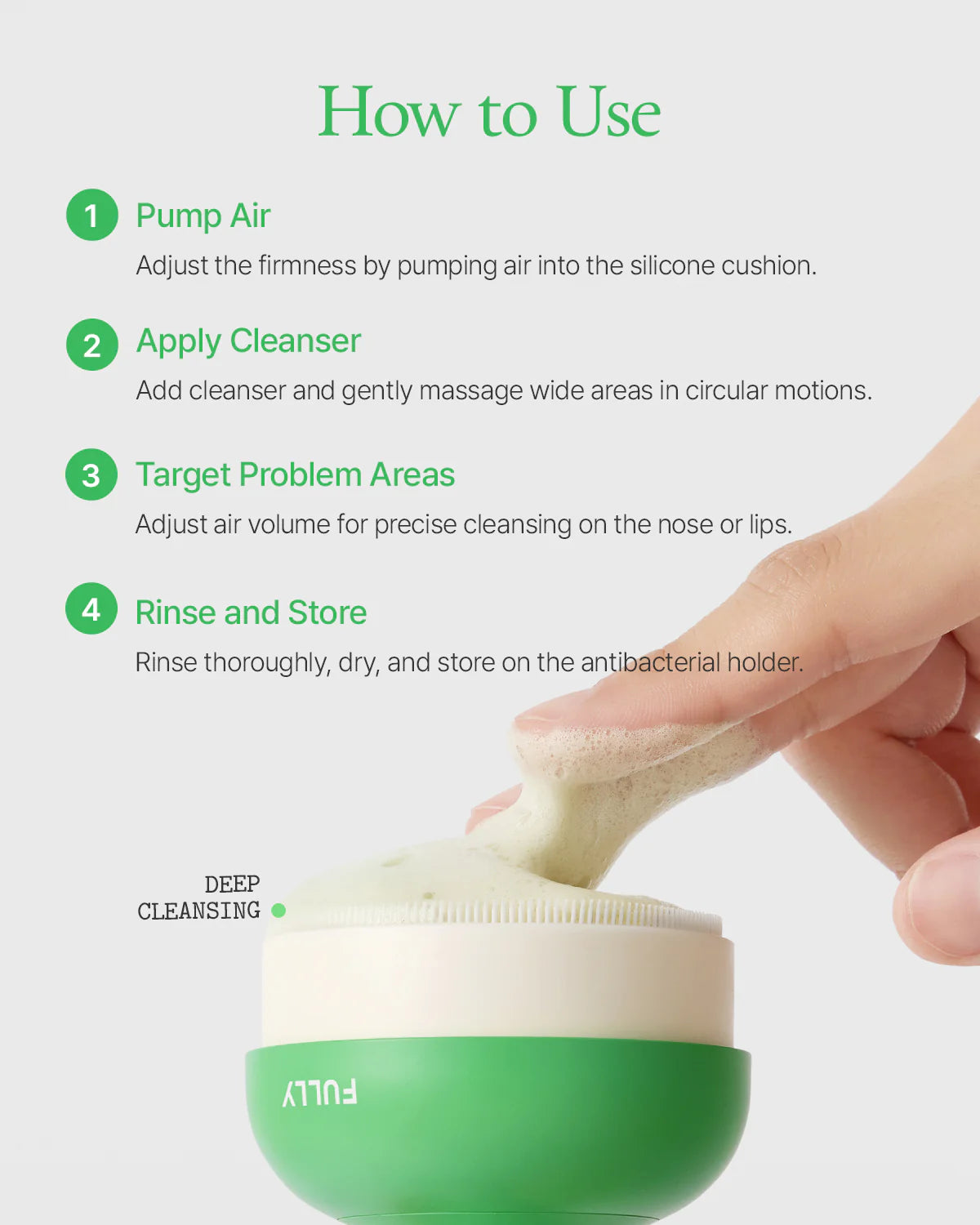 How to Use

1 Pump Air
Adjust the firmness by pumping air into the silicone cushion.

2 Apply Cleanser
Add cleanser and gently massage wide areas in circular motions.

3 Target Problem Areas
Adjust air volume for precise cleansing on the nose or lips.

4 Rinse and Store
Rinse thoroughly, dry, and store on the antibacterial holder.

DEEP CLEANSING

FULLY