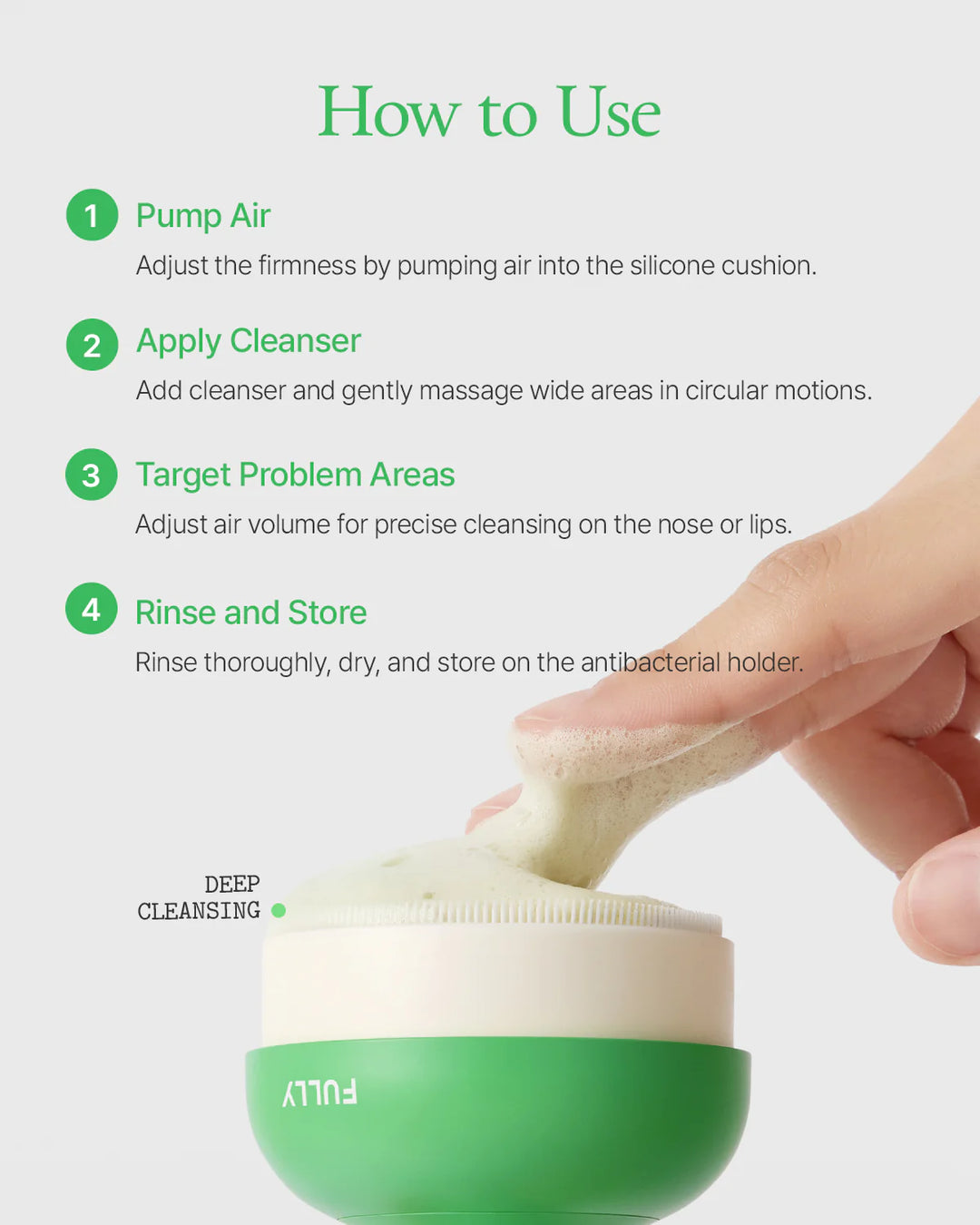 How to Use

1 Pump Air
Adjust the firmness by pumping air into the silicone cushion.

2 Apply Cleanser
Add cleanser and gently massage wide areas in circular motions.

3 Target Problem Areas
Adjust air volume for precise cleansing on the nose or lips.

4 Rinse and Store
Rinse thoroughly, dry, and store on the antibacterial holder.

DEEP CLEANSING

FULLY