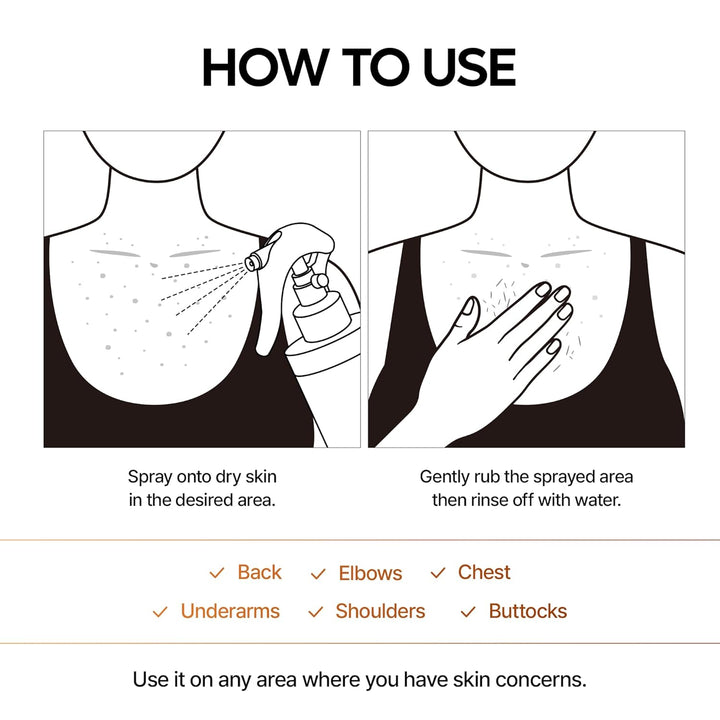 HOW TO USE

Spray onto dry skin in the desired area.

Gently rub the sprayed area then rinse off with water.

✓ Back ✓ Elbows ✓ Chest
✓ Underarms ✓ Shoulders ✓ Buttocks

Use it on any area where you have skin concerns.