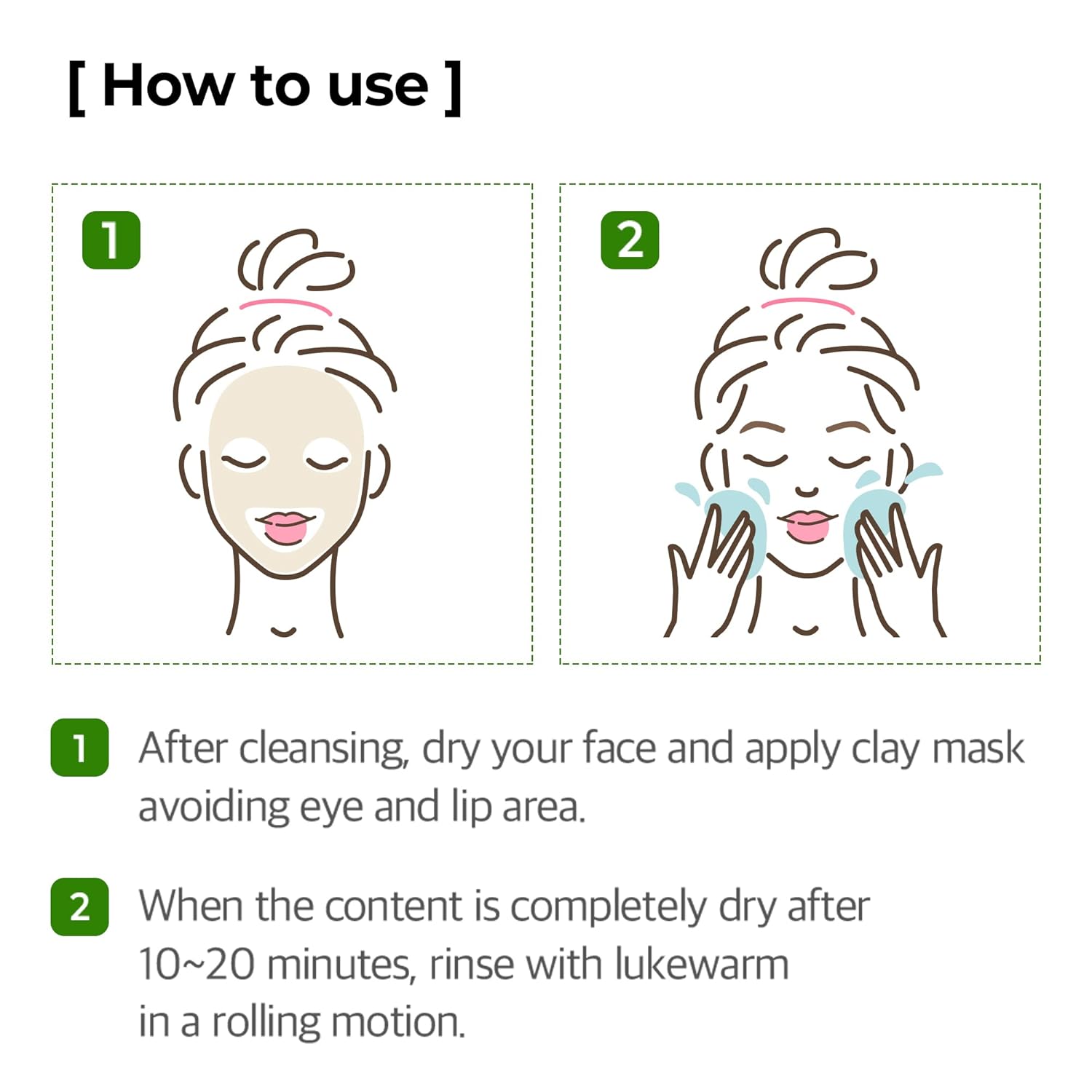 [ How to use ]

1

2

1 After cleansing, dry your face and apply clay mask avoiding eye and lip area.

2 When the content is completely dry after 10~20 minutes, rinse with lukewarm in a rolling motion.