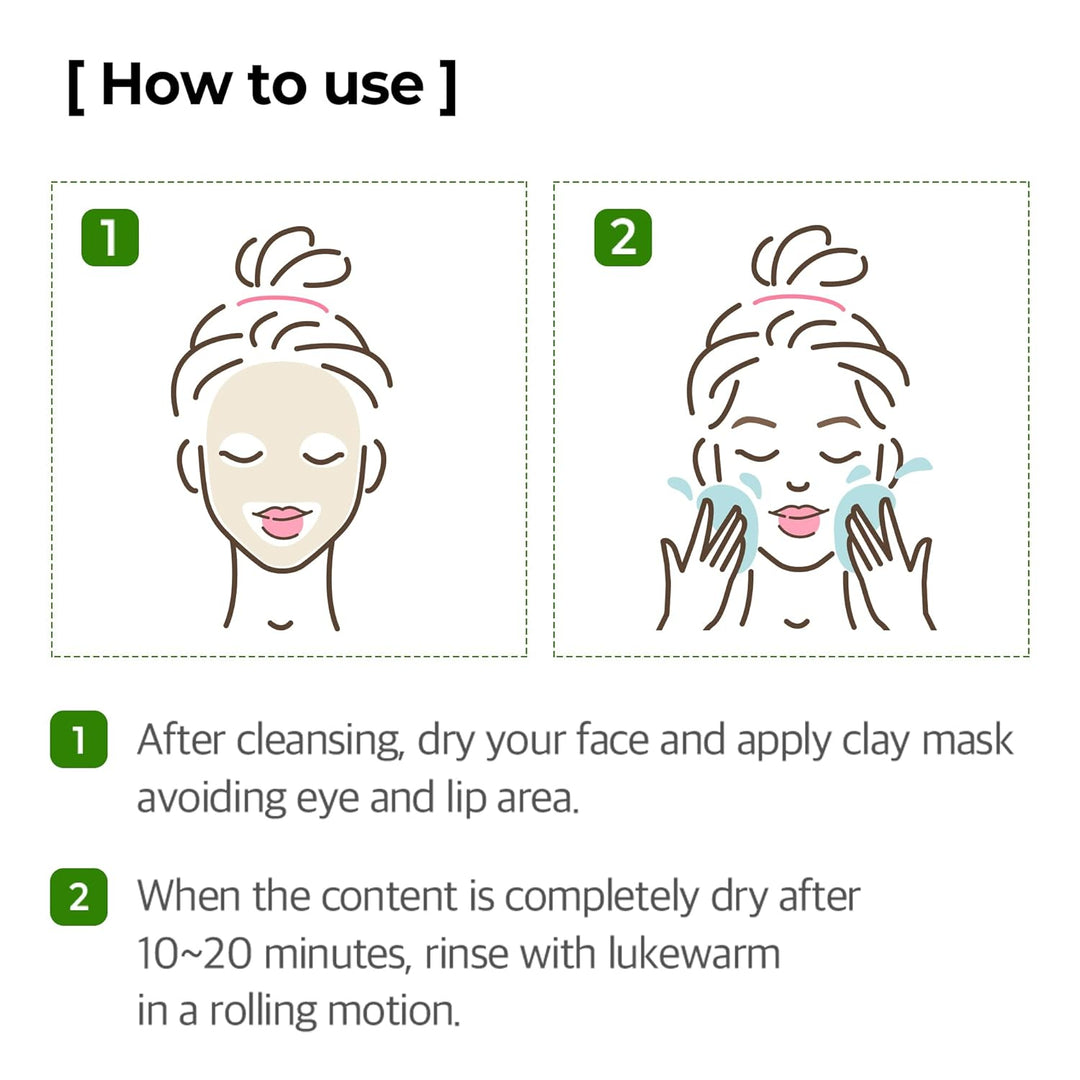 [ How to use ]

1

2

1 After cleansing, dry your face and apply clay mask avoiding eye and lip area.

2 When the content is completely dry after 10~20 minutes, rinse with lukewarm in a rolling motion.