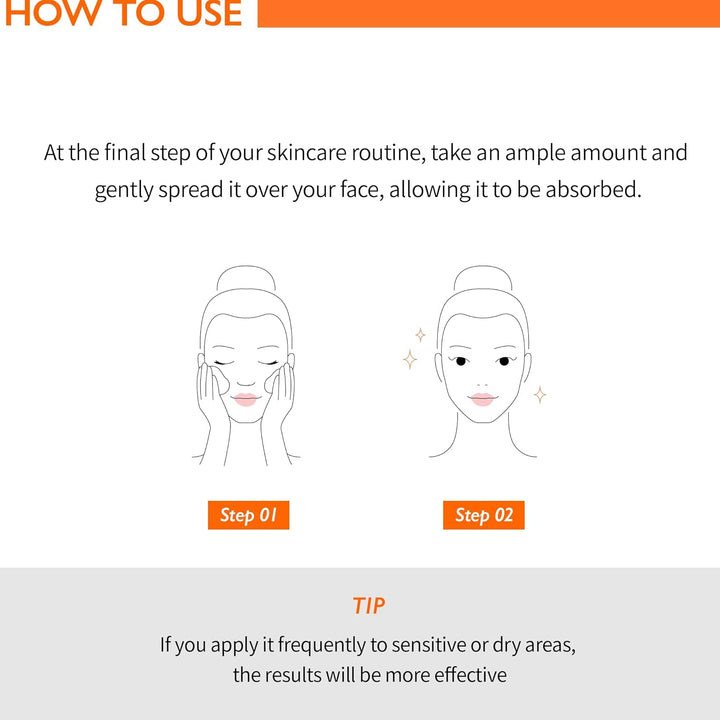 HOW TO USE

At the final step of your skincare routine, take an ample amount and gently spread it over your face, allowing it to be absorbed.

Step 01

Step 02

TIP

If you apply it frequently to sensitive or dry areas, the results will be more effective