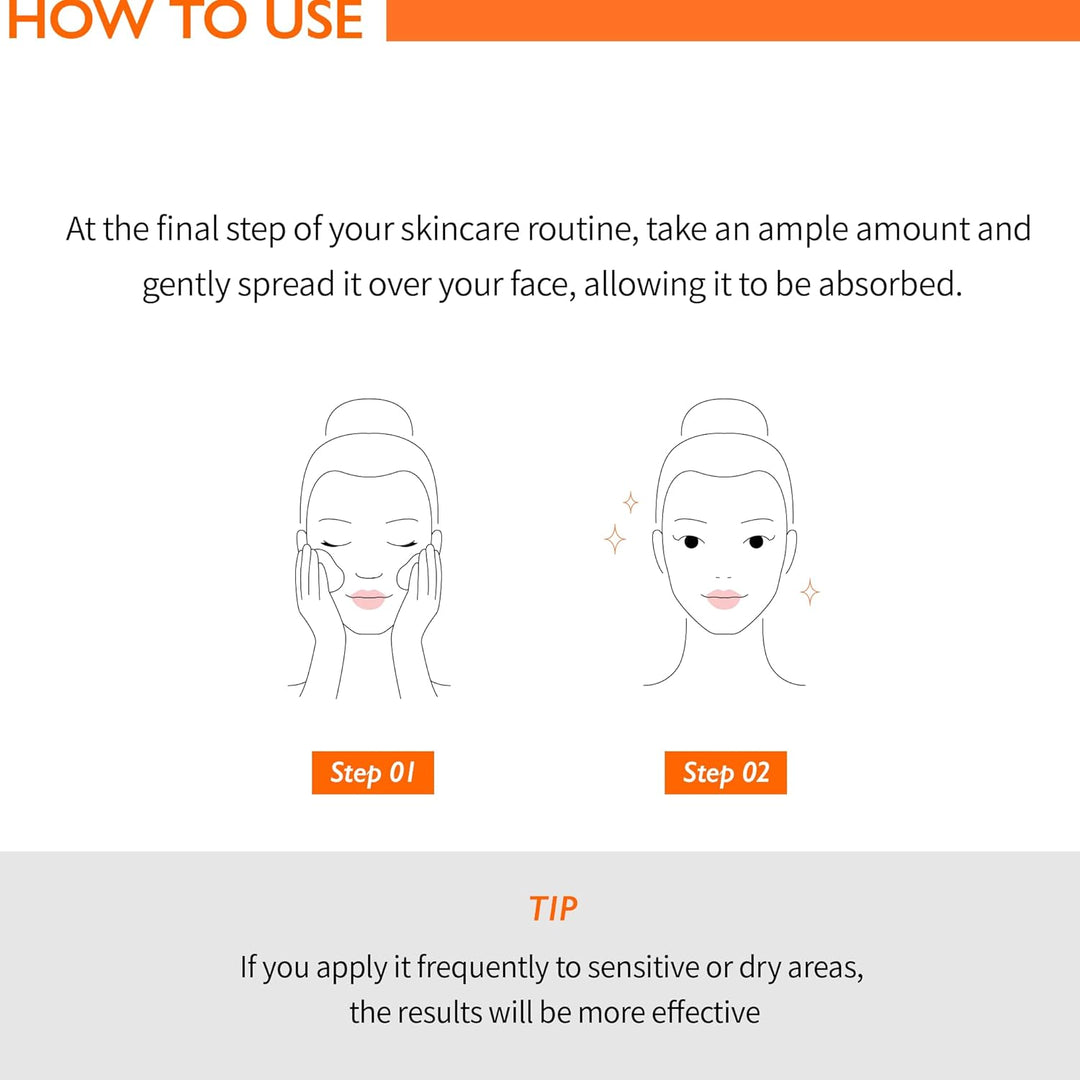 HOW TO USE

At the final step of your skincare routine, take an ample amount and gently spread it over your face, allowing it to be absorbed.

Step 01

Step 02

TIP

If you apply it frequently to sensitive or dry areas, the results will be more effective