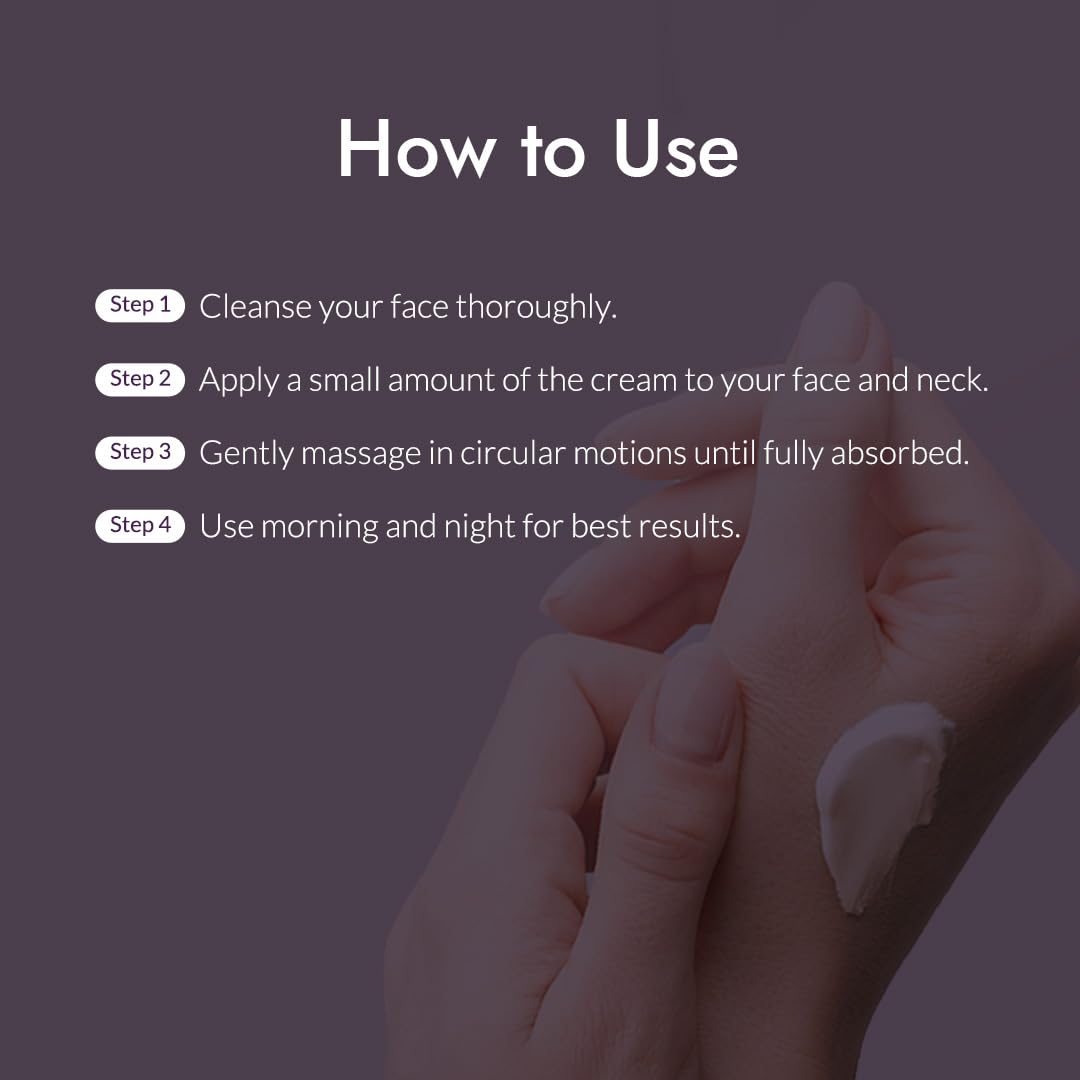 How to Use

Step 1 Cleanse your face thoroughly.

Step 2 Apply a small amount of the cream to your face and neck.

Step 3 Gently massage in circular motions until fully absorbed.

Step 4 Use morning and night for best results.