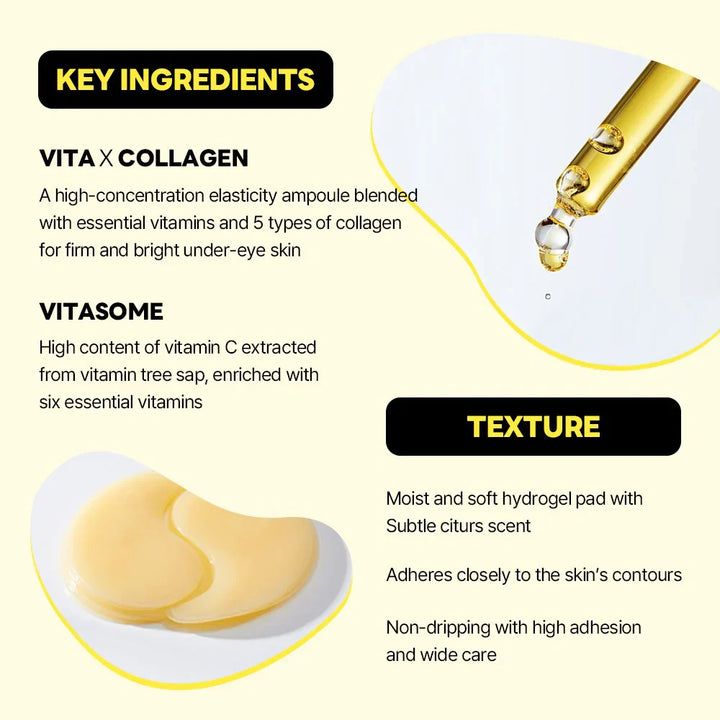 KEY INGREDIENTS

VITA X COLLAGEN

A high-concentration elasticity ampoule blended with essential vitamins and 5 types of collagen for firm and bright under-eye skin

VITASOME

High content of vitamin C extracted from vitamin tree sap, enriched with six essential vitamins

TEXTURE

Moist and soft hydrogel pad with Subtle citurs scent

Adheres closely to the skin's contours

Non-dripping with high adhesion and wide care