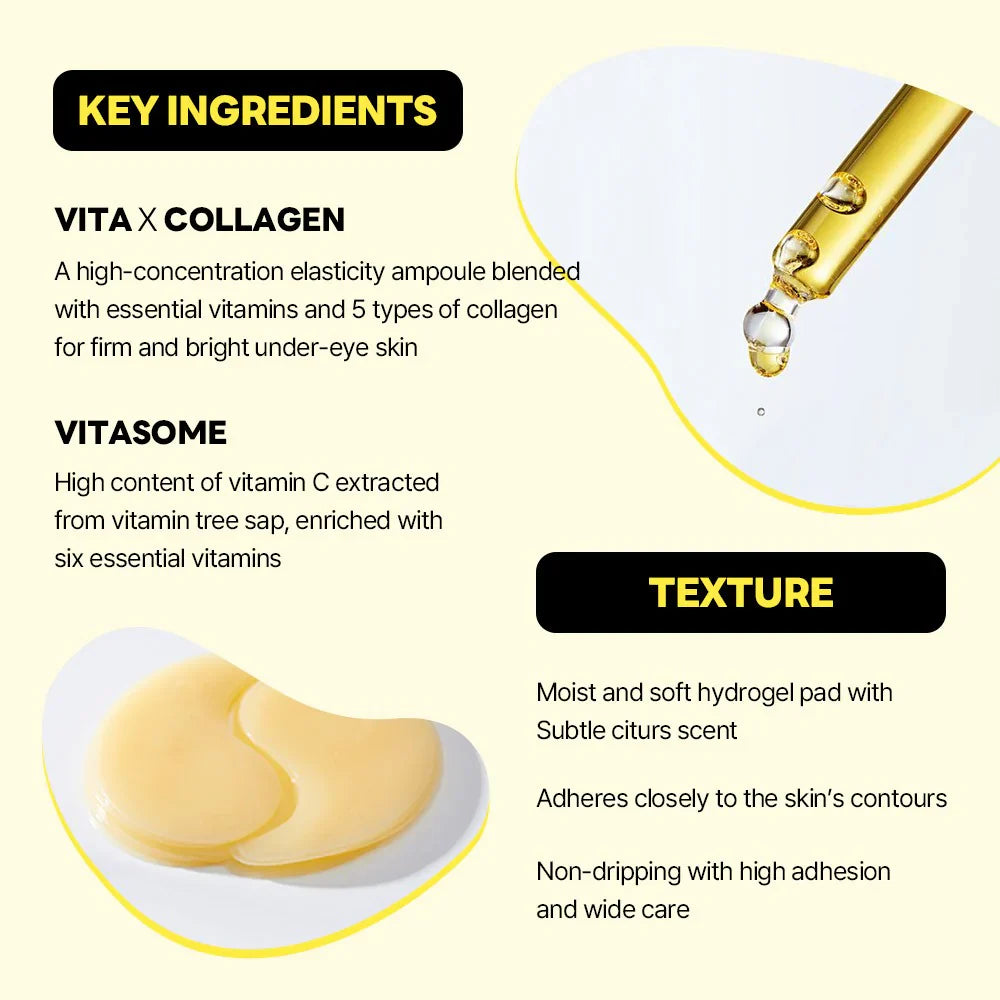 KEY INGREDIENTS

VITA X COLLAGEN

A high-concentration elasticity ampoule blended with essential vitamins and 5 types of collagen for firm and bright under-eye skin

VITASOME

High content of vitamin C extracted from vitamin tree sap, enriched with six essential vitamins

TEXTURE

Moist and soft hydrogel pad with Subtle citurs scent

Adheres closely to the skin's contours

Non-dripping with high adhesion and wide care