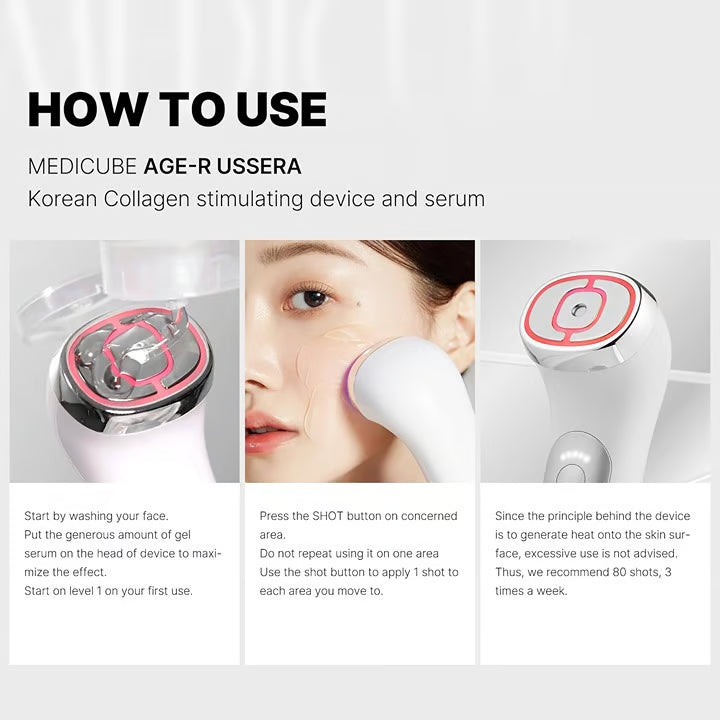 HOW TO USE

MEDICUBE AGE-R USSERA
Korean Collagen stimulating device and serum

Start by washing your face.
Put the generous amount of gel serum on the head of device to maximize the effect.
Start on level 1 on your first use.

Press the SHOT button on concerned area.
Do not repeat using it on one area
Use the shot button to apply 1 shot to each area you move to.

Since the principle behind the device is to generate heat onto the skin surface, excessive use is not advised.
Thus, we recommend 80 shots, 3 times a week.