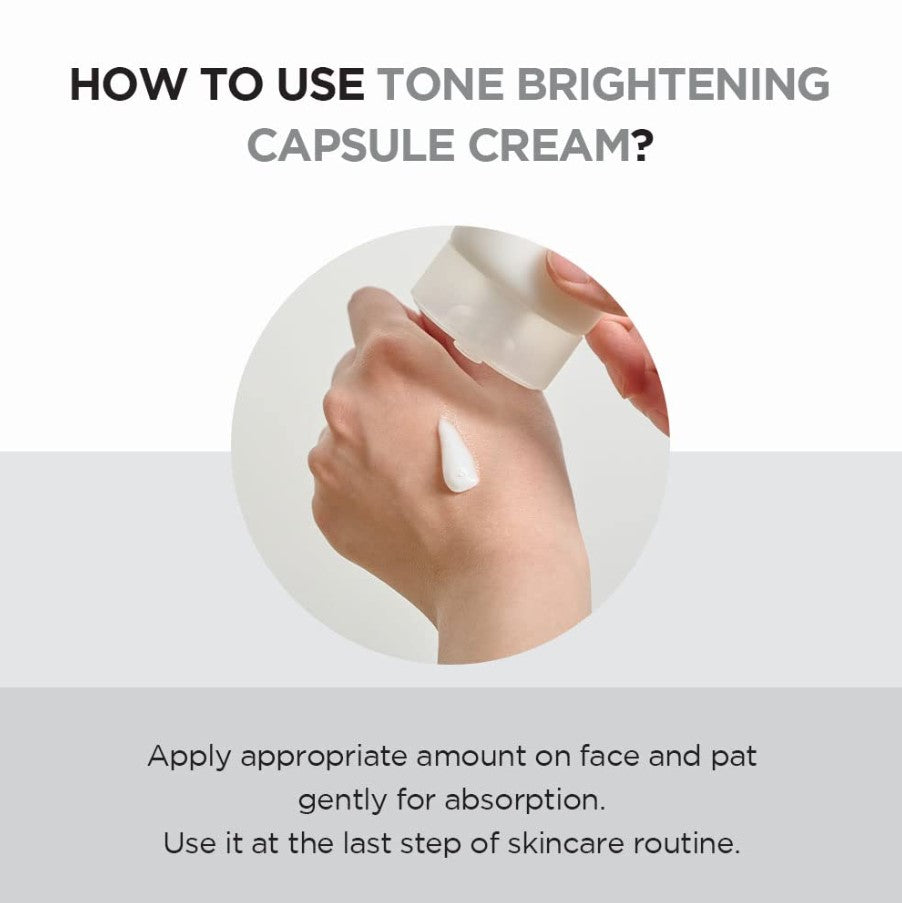 HOW TO USE TONE BRIGHTENING CAPSULE CREAM?

Apply appropriate amount on face and pat gently for absorption.
Use it at the last step of skincare routine.