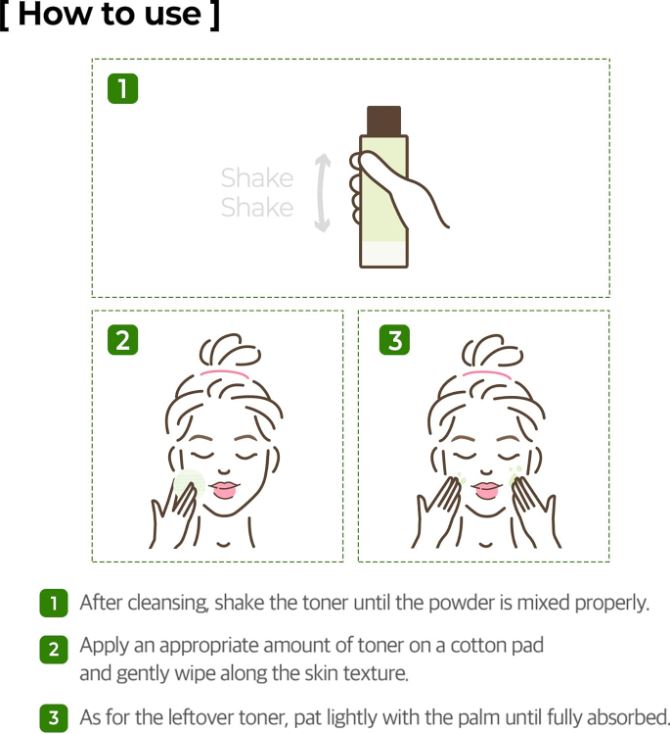 [ How to use ]

1

Shake
Shake

2

3

1 After cleansing, shake the toner until the powder is mixed properly.

2 Apply an appropriate amount of toner on a cotton pad and gently wipe along the skin texture.

3 As for the leftover toner, pat lightly with the palm until fully absorbed.