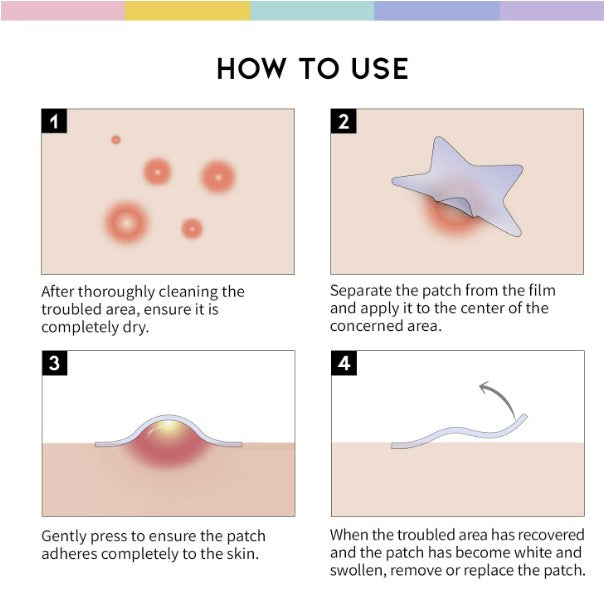 HOW TO USE

1

After thoroughly cleaning the troubled area, ensure it is completely dry.

2

Separate the patch from the film and apply it to the center of the concerned area.

3

Gently press to ensure the patch adheres completely to the skin.

4

When the troubled area has recovered and the patch has become white and swollen, remove or replace the patch.