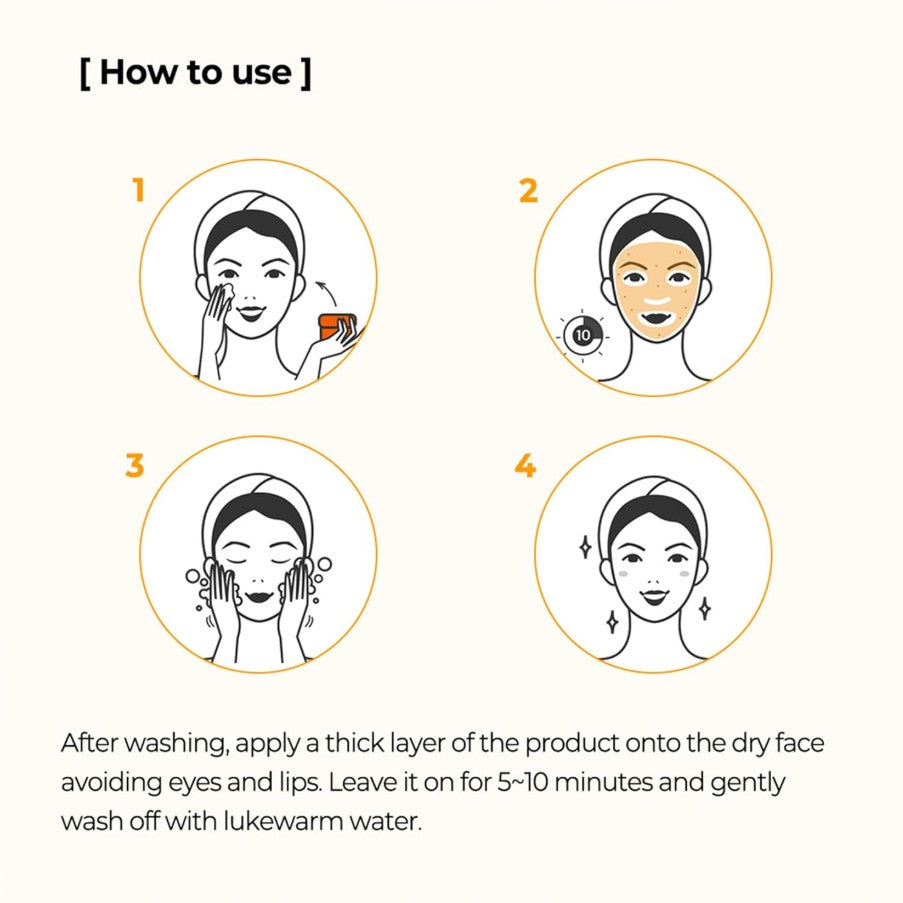 [ How to use ]

1

2

10

3

4

After washing, apply a thick layer of the product onto the dry face avoiding eyes and lips. Leave it on for 5~10 minutes and gently wash off with lukewarm water.