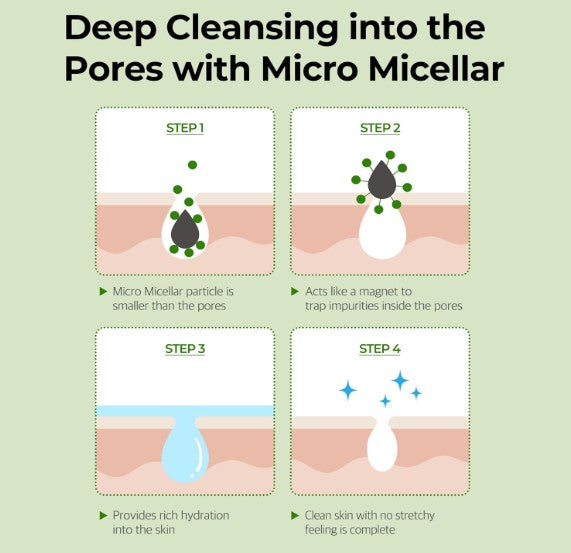 Deep Cleansing into the Pores with Micro Micellar

STEP 1

▶ Micro Micellar particle is smaller than the pores

STEP 2

▶ Acts like a magnet to trap impurities inside the pores

STEP 3

▶ Provides rich hydration into the skin

STEP 4

▶ Clean skin with no stretchy feeling is complete