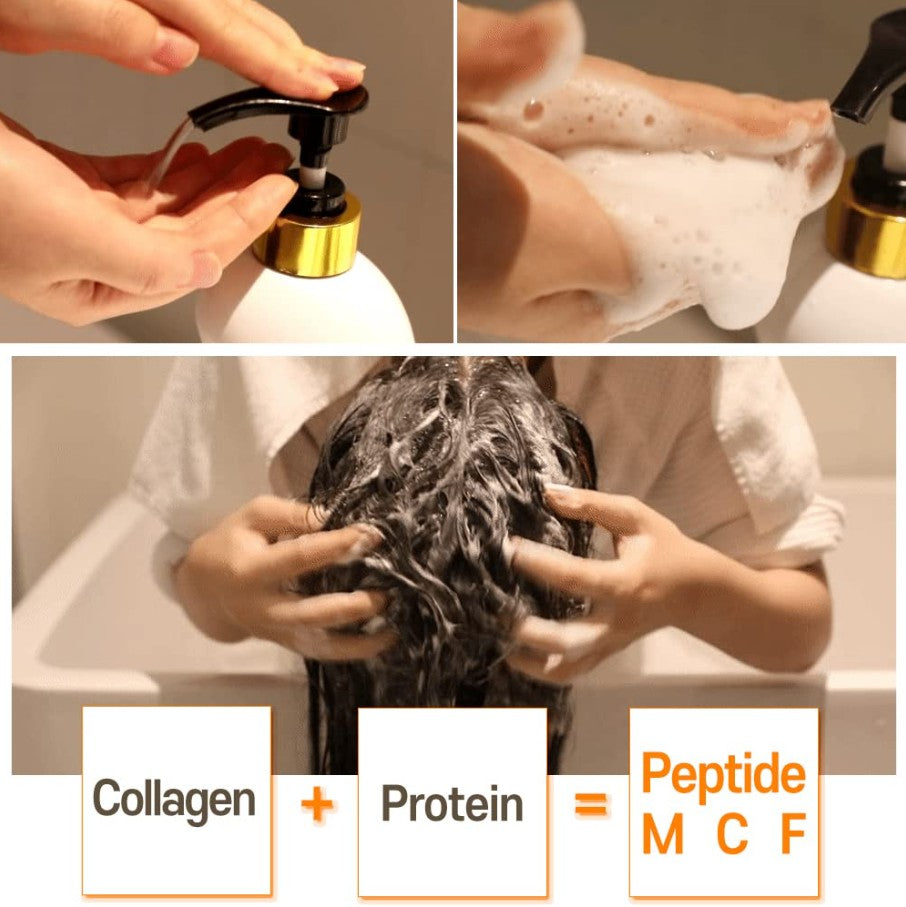 Collagen + Protein = Peptide M C F