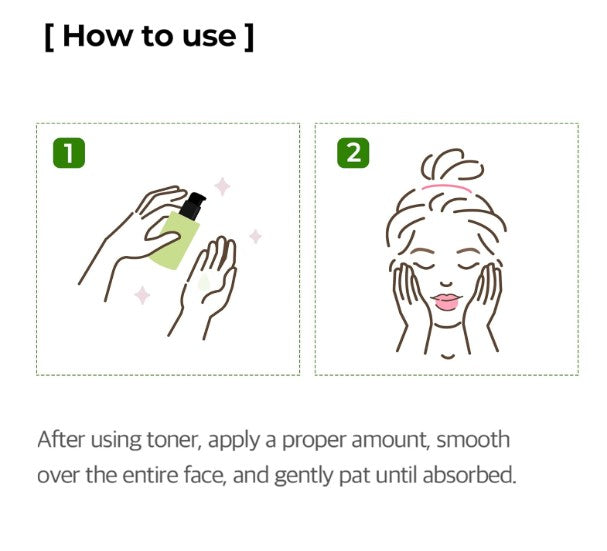 [ How to use ]

1

2

After using toner, apply a proper amount, smooth over the entire face, and gently pat until absorbed.