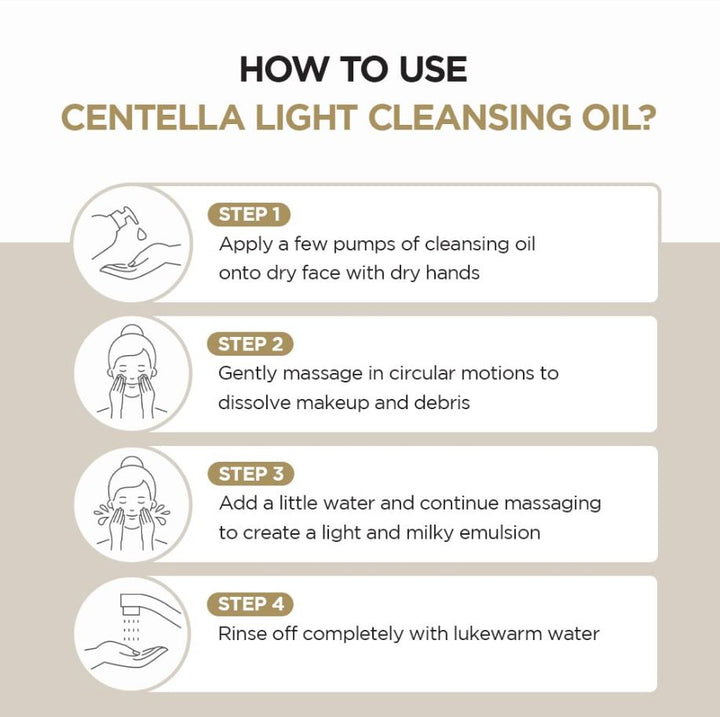 HOW TO USE
CENTELLA LIGHT CLEANSING OIL?

STEP 1
Apply a few pumps of cleansing oil onto dry face with dry hands

STEP 2
Gently massage in circular motions to dissolve makeup and debris

STEP 3
Add a little water and continue massaging to create a light and milky emulsion

STEP 4
Rinse off completely with lukewarm water