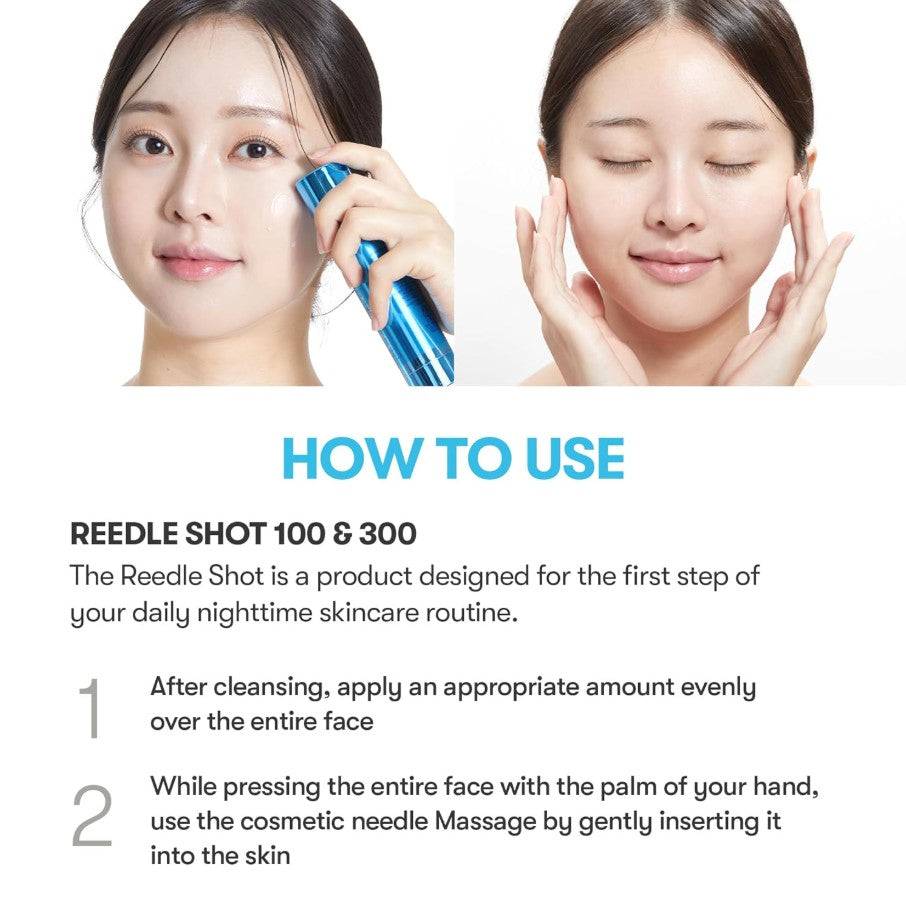 HOW TO USE

REEDLE SHOT 100 & 300
The Reedle Shot is a product designed for the first step of your daily nighttime skincare routine.

1 After cleansing, apply an appropriate amount evenly over the entire face

2 While pressing the entire face with the palm of your hand, use the cosmetic needle Massage by gently inserting it into the skin