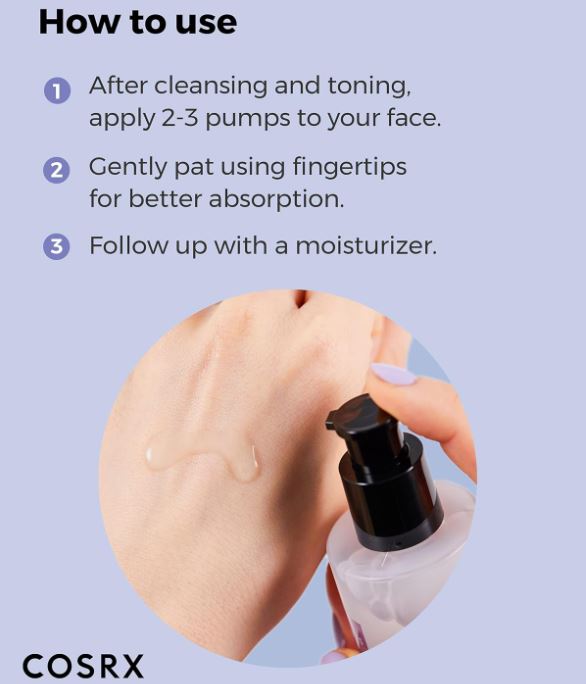 How to use

1 After cleansing and toning, apply 2-3 pumps to your face.

2 Gently pat using fingertips for better absorption.

3 Follow up with a moisturizer.

COSRX