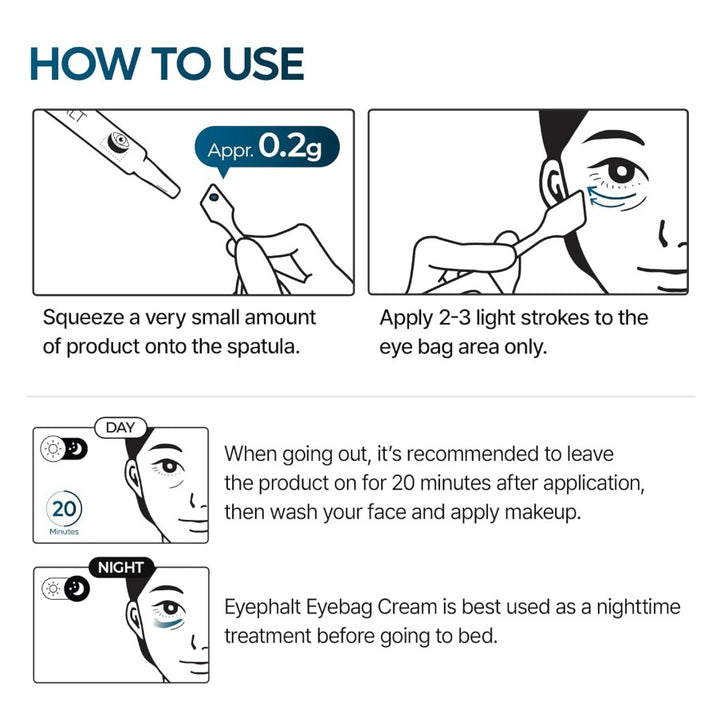 HOW TO USE

Appr. 0.2g

Squeeze a very small amount of product onto the spatula.

Apply 2-3 light strokes to the eye bag area only.

DAY

20
Minutes

When going out, it's recommended to leave the product on for 20 minutes after application, then wash your face and apply makeup.

NIGHT

Eyephalt Eyebag Cream is best used as a nighttime treatment before going to bed.