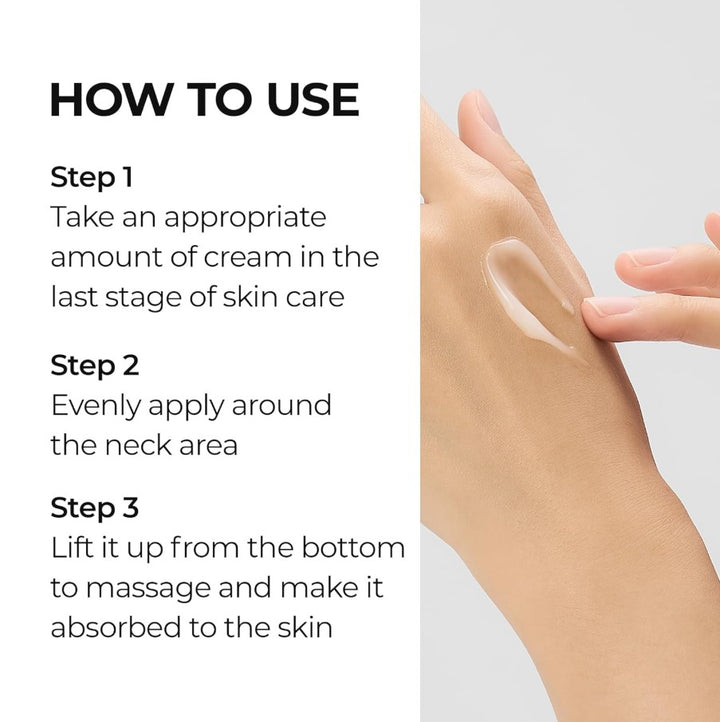 HOW TO USE

Step 1
Take an appropriate amount of cream in the last stage of skin care

Step 2
Evenly apply around the neck area

Step 3
Lift it up from the bottom to massage and make it absorbed to the skin