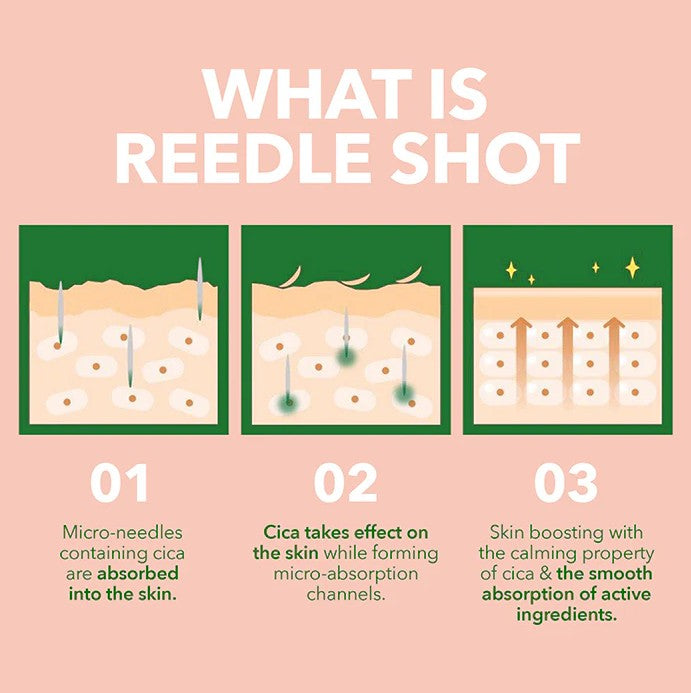 WHAT IS REEDLE SHOT

01

Micro-needles containing cica are absorbed into the skin.

02

Cica takes effect on the skin while forming micro-absorption channels.

03

Skin boosting with the calming property of cica & the smooth absorption of active ingredients.