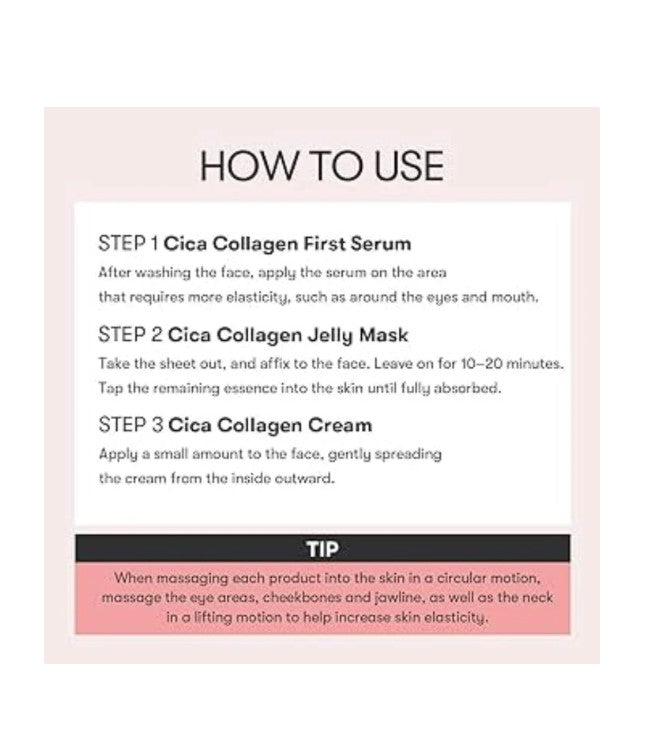 HOW TO USE

STEP 1 Cica Collagen First Serum
After washing the face, apply the serum on the area that requires more elasticity, such as around the eyes and mouth.

STEP 2 Cica Collagen Jelly Mask
Take the sheet out, and affix to the face. Leave on for 10–20 minutes. Tap the remaining essence into the skin until fully absorbed.

STEP 3 Cica Collagen Cream
Apply a small amount to the face, gently spreading the cream from the inside outward.

TIP
When massaging each product into the skin in a circular motion, massage the eye areas, cheekbones and jawline, as well as the neck in a lifting motion to help increase skin elasticity.