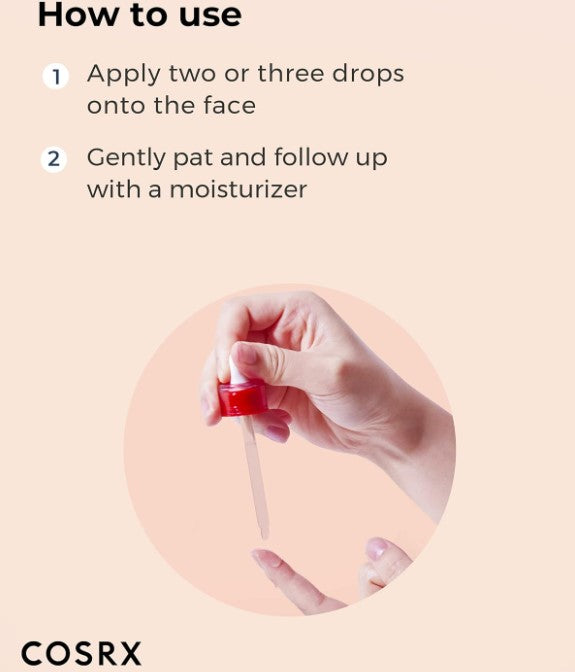 How to use

1 Apply two or three drops onto the face

2 Gently pat and follow up with a moisturizer

COSRX