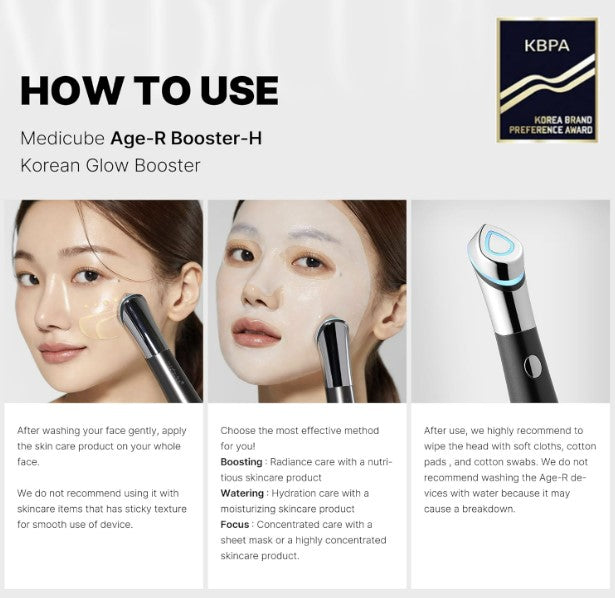 HOW TO USE

Medicube Age-R Booster-H
Korean Glow Booster

KBPA
KOREA BRAND PREFERENCE AWARD

After washing your face gently, apply the skin care product on your whole face.

We do not recommend using it with skincare items that has sticky texture for smooth use of device.

Choose the most effective method for you!
Boosting : Radiance care with a nutritious skincare product
Watering : Hydration care with a moisturizing skincare product
Focus : Concentrated care with a sheet mask or a highly concentrated skincare product.

After use, we highly recommend to wipe the head with soft cloths, cotton pads , and cotton swabs. We do not recommend washing the Age-R devices with water because it may cause a breakdown.