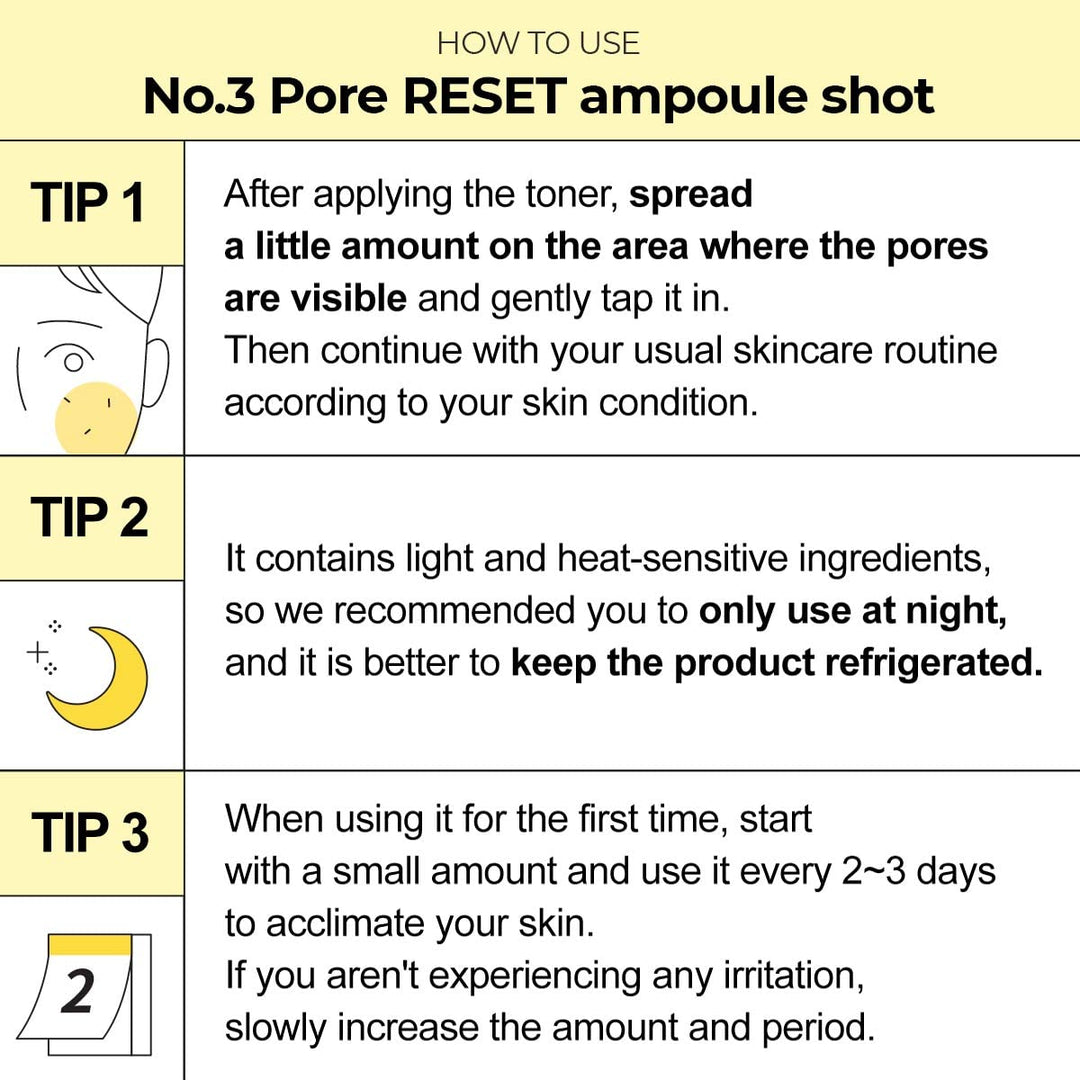 HOW TO USE
No.3 Pore RESET ampoule shot

TIP 1

After applying the toner, spread a little amount on the area where the pores are visible and gently tap it in.
Then continue with your usual skincare routine according to your skin condition.

TIP 2

It contains light and heat-sensitive ingredients, so we recommended you to only use at night, and it is better to keep the product refrigerated.

TIP 3

2

When using it for the first time, start with a small amount and use it every 2~3 days to acclimate your skin.
If you aren't experiencing any irritation, slowly increase the amount and period.