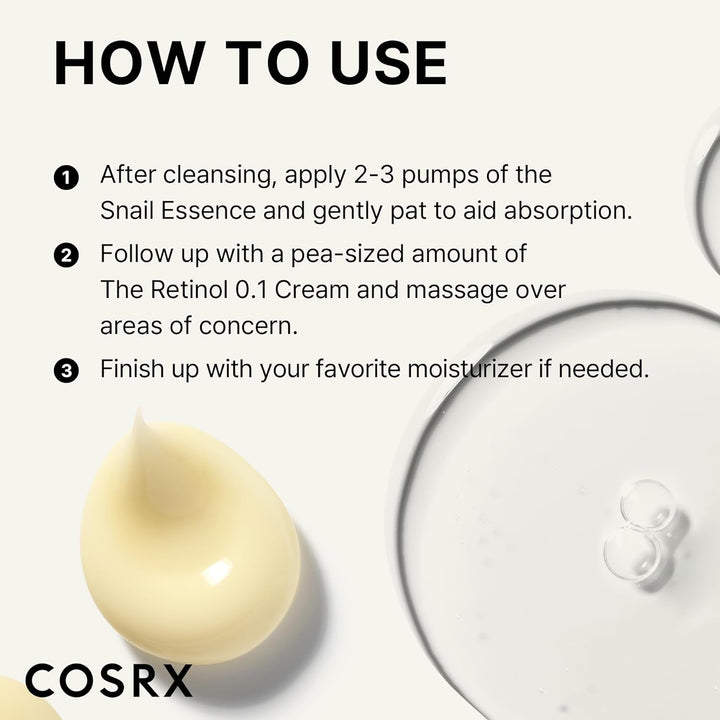 HOW TO USE

1 After cleansing, apply 2-3 pumps of the Snail Essence and gently pat to aid absorption.

2 Follow up with a pea-sized amount of The Retinol 0.1 Cream and massage over areas of concern.

3 Finish up with your favorite moisturizer if needed.

COSRX