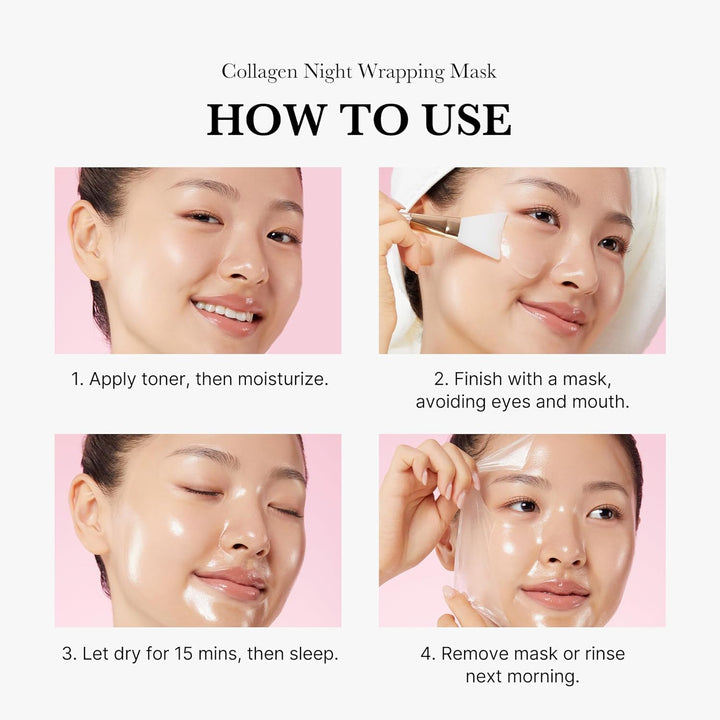 Collagen Night Wrapping Mask

HOW TO USE

1. Apply toner, then moisturize.

2. Finish with a mask, avoiding eyes and mouth.

3. Let dry for 15 mins, then sleep.

4. Remove mask or rinse next morning.