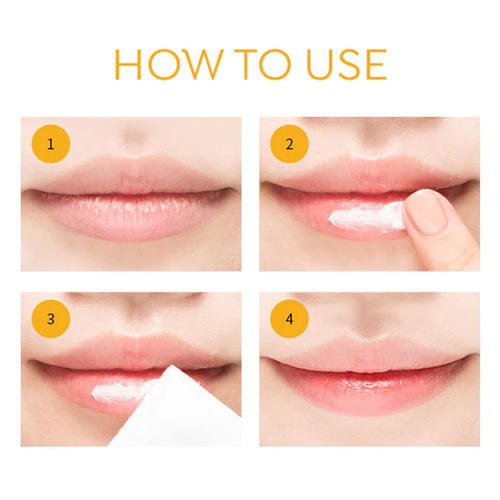 HOW TO USE

1

2

3

4