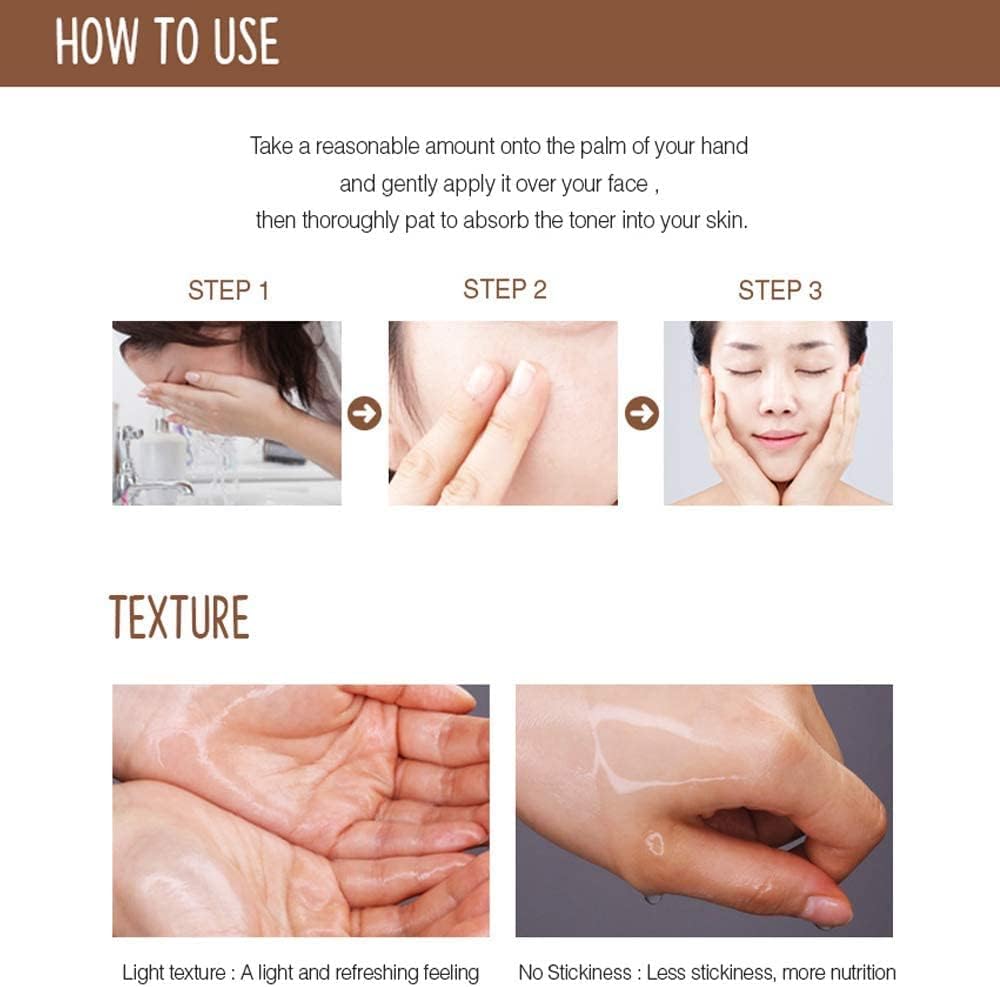 HOW TO USE

Take a reasonable amount onto the palm of your hand and gently apply it over your face , then thoroughly pat to absorb the toner into your skin.

STEP 1

STEP 2

STEP 3

TEXTURE

Light texture : A light and refreshing feeling

No Stickiness : Less stickiness, more nutrition