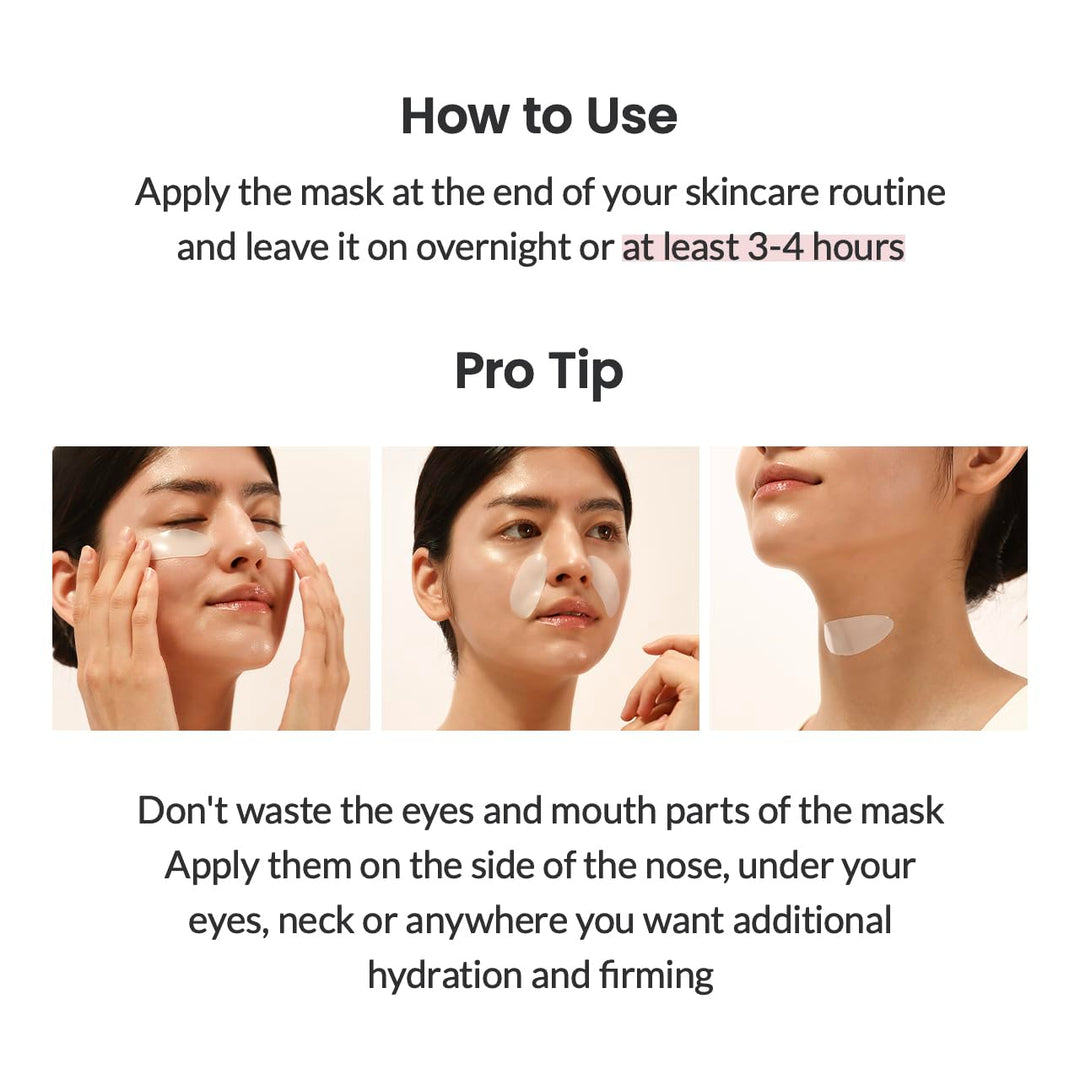 How to Use

Apply the mask at the end of your skincare routine and leave it on overnight or at least 3-4 hours

Pro Tip

Don't waste the eyes and mouth parts of the mask Apply them on the side of the nose, under your eyes, neck or anywhere you want additional hydration and firming