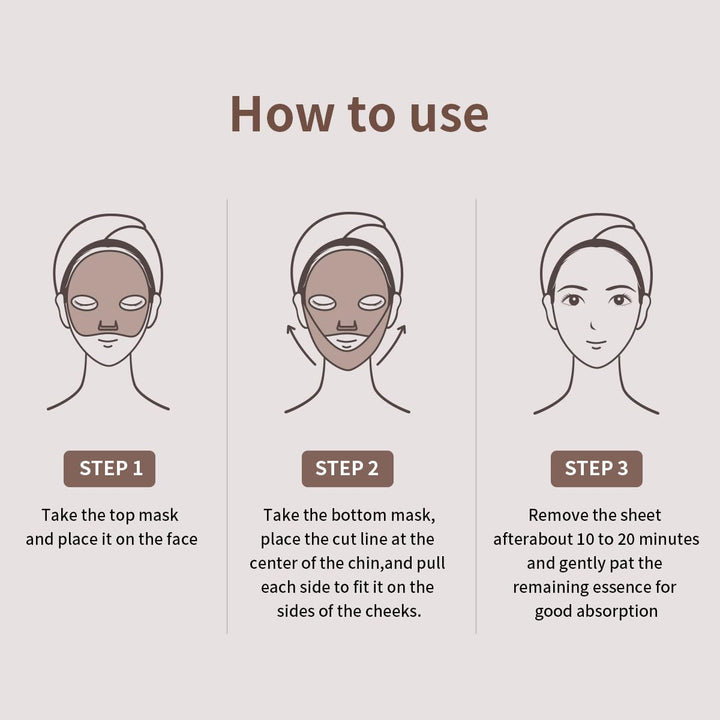 How to use

STEP 1

Take the top mask and place it on the face

STEP 2

Take the bottom mask, place the cut line at the center of the chin,and pull each side to fit it on the sides of the cheeks.

STEP 3

Remove the sheet afterabout 10 to 20 minutes and gently pat the remaining essence for good absorption