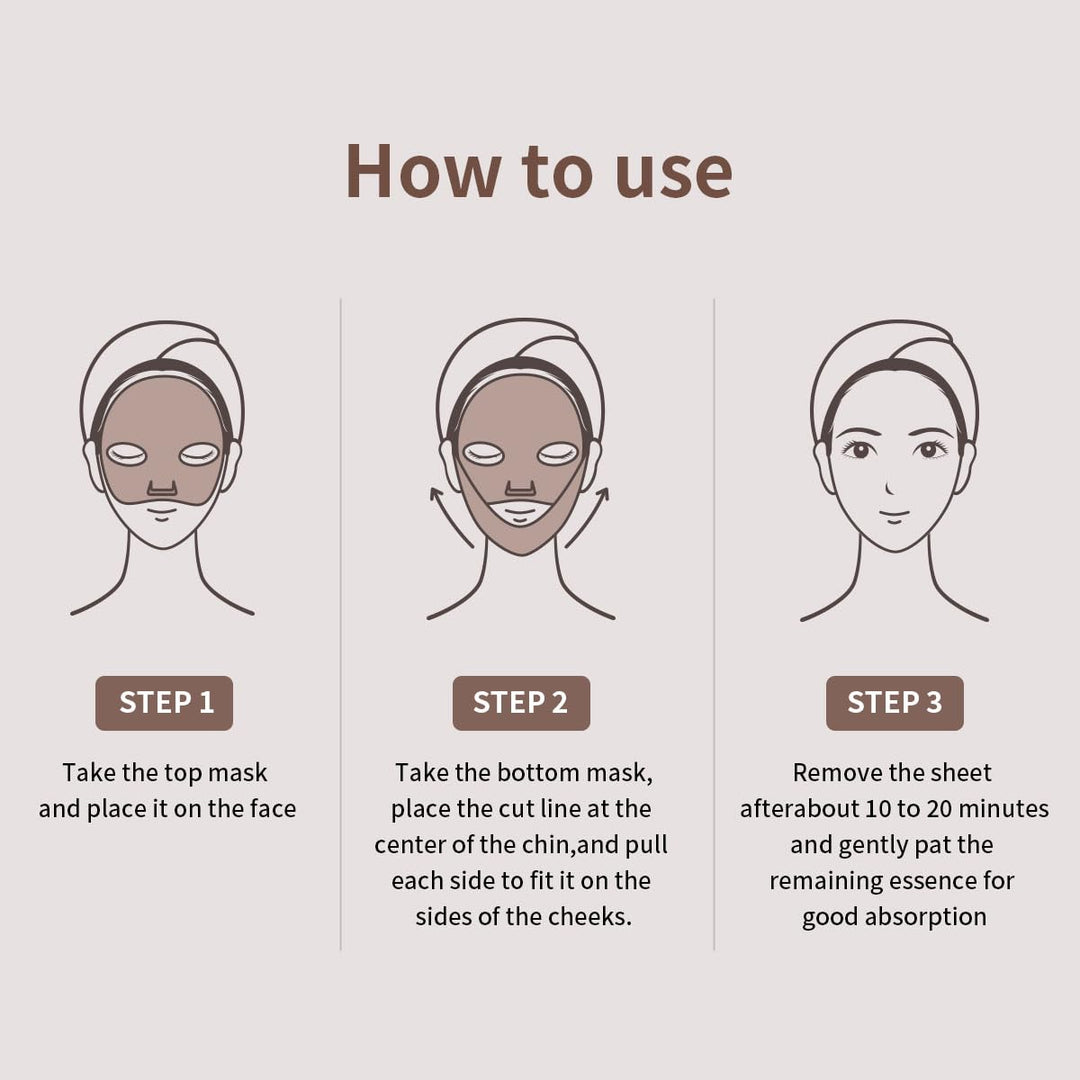 How to use

STEP 1

Take the top mask and place it on the face

STEP 2

Take the bottom mask, place the cut line at the center of the chin,and pull each side to fit it on the sides of the cheeks.

STEP 3

Remove the sheet afterabout 10 to 20 minutes and gently pat the remaining essence for good absorption