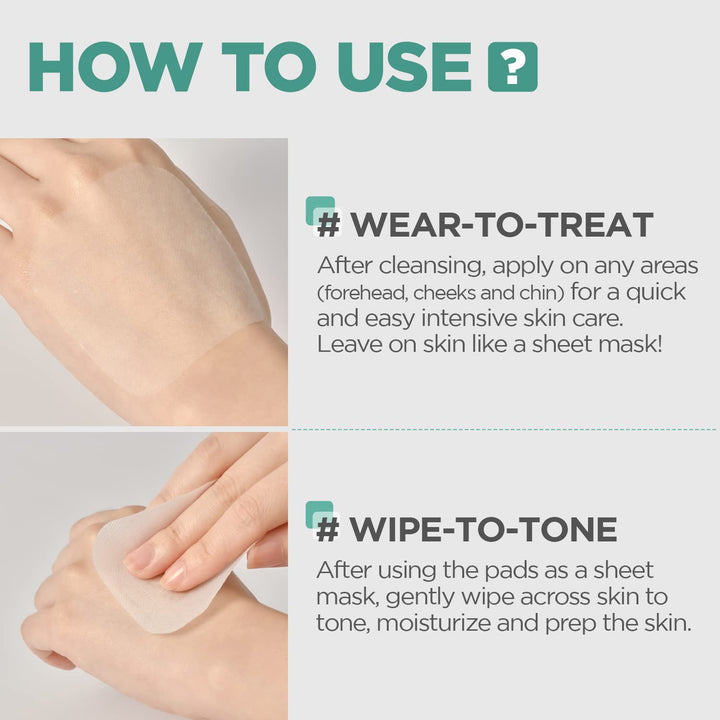 HOW TO USE ?

# WEAR-TO-TREAT
After cleansing, apply on any areas (forehead, cheeks and chin) for a quick and easy intensive skin care. Leave on skin like a sheet mask!

# WIPE-TO-TONE
After using the pads as a sheet mask, gently wipe across skin to tone, moisturize and prep the skin.