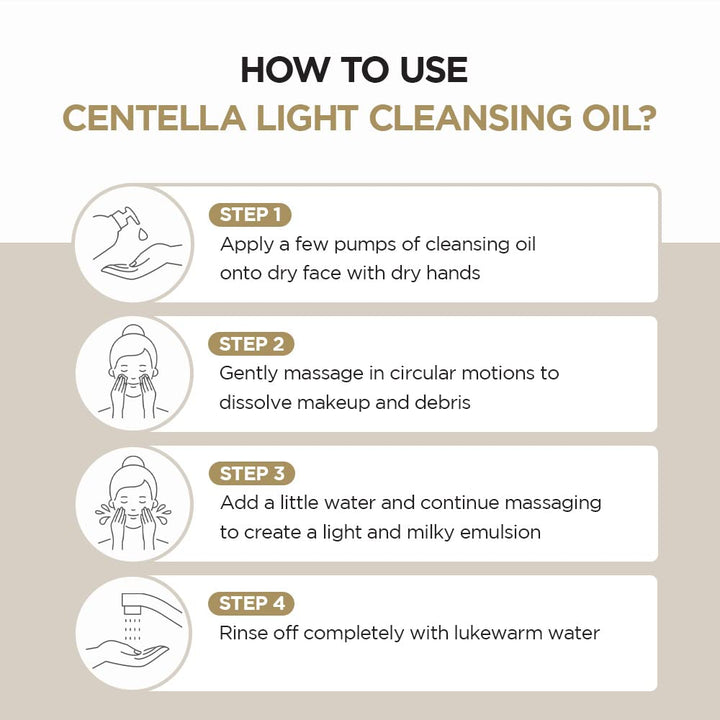 HOW TO USE
CENTELLA LIGHT CLEANSING OIL?

STEP 1
Apply a few pumps of cleansing oil onto dry face with dry hands

STEP 2
Gently massage in circular motions to dissolve makeup and debris

STEP 3
Add a little water and continue massaging to create a light and milky emulsion

STEP 4
Rinse off completely with lukewarm water