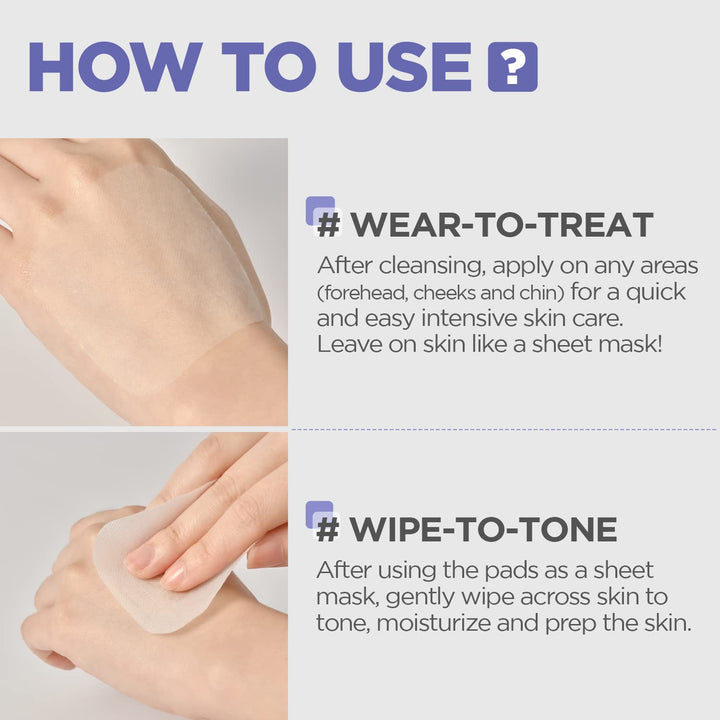 HOW TO USE ?

# WEAR-TO-TREAT
After cleansing, apply on any areas (forehead, cheeks and chin) for a quick and easy intensive skin care. Leave on skin like a sheet mask!

# WIPE-TO-TONE
After using the pads as a sheet mask, gently wipe across skin to tone, moisturize and prep the skin.