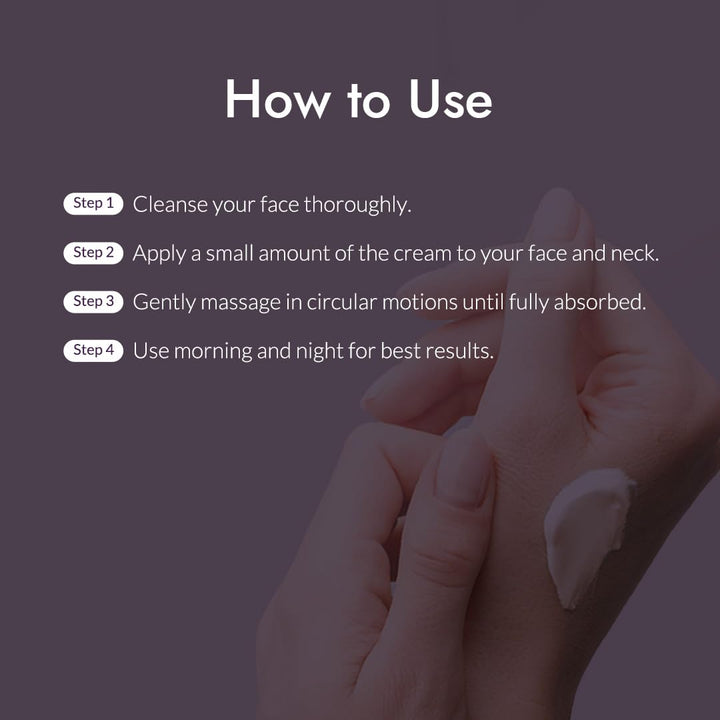 How to Use

Step 1 Cleanse your face thoroughly.

Step 2 Apply a small amount of the cream to your face and neck.

Step 3 Gently massage in circular motions until fully absorbed.

Step 4 Use morning and night for best results.