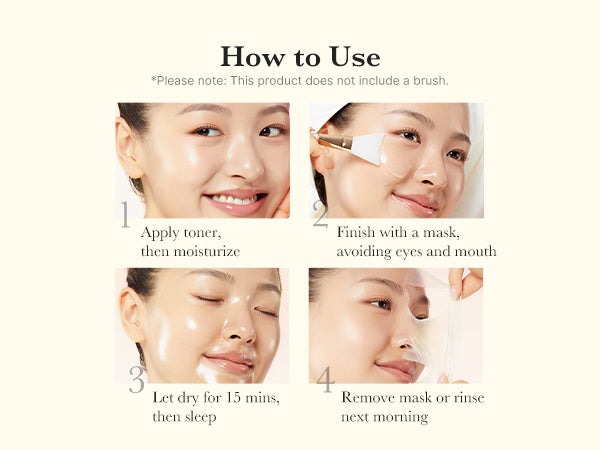 How to Use
*Please note: This product does not include a brush.

1
Apply toner, then moisturize

2
Finish with a mask, avoiding eyes and mouth

3
Let dry for 15 mins, then sleep

4
Remove mask or rinse next morning